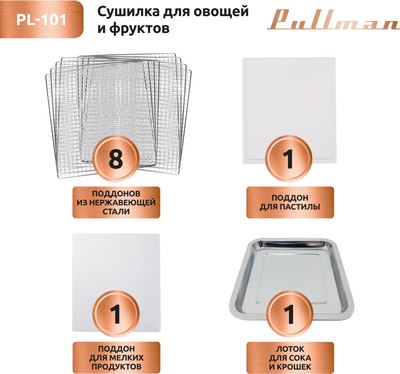 PL-101

Сушилка для овощей и фруктов

Pullman

8

ПОДДОНОВ ИЗ НЕРЖАВЕЮЩЕЙ СТАЛИ

1

ПОДДОН ДЛЯ ПАСТИЛЫ

1

ПОДДОН ДЛЯ МЕЛКИХ ПРОДУКТОВ

1

ЛОТОК ДЛЯ СОКА И КРОШЕК