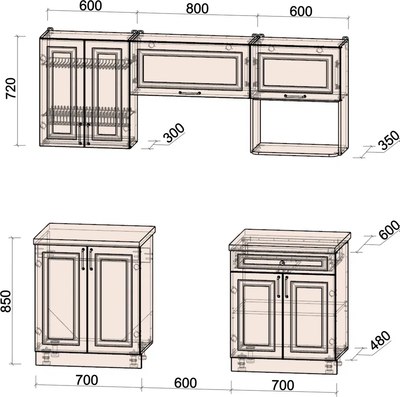 600
800
600
720
300
350
600
850
480
700
600
700