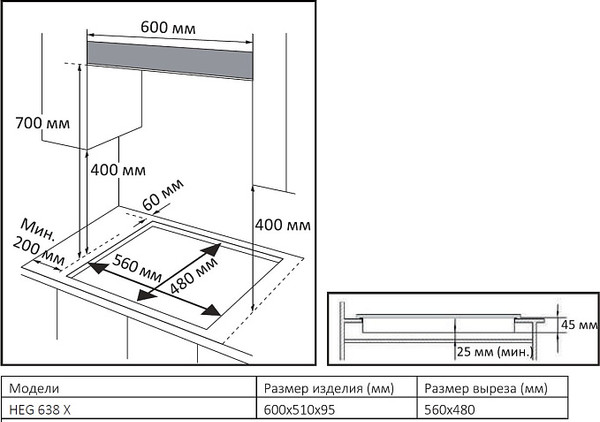 600 мм

700 мм

400 мм

60 мм

400 мм

Мин. 200 мм

560 мм

480 мм

45 мм

25 мм (мин.)

| Модели | Размер изделия (мм) | Размер выреза (мм) |
|---|---|---|
| HEG 638 X | 600x510x95 | 560x480 |