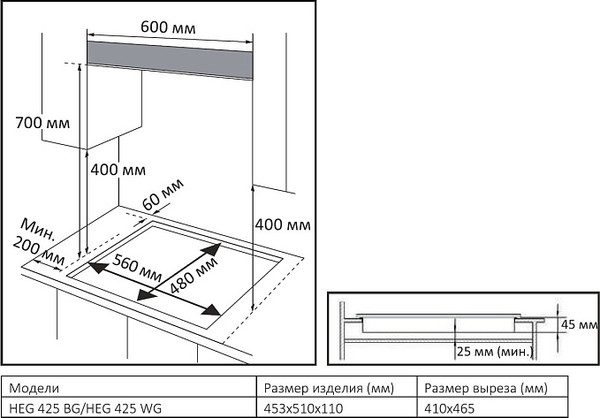 600 мм

700 мм

400 мм

60 мм

Мин. 200 мм

560 мм

480 мм

400 мм

45 мм

25 мм (мин.)

| Модели | Размер изделия (мм) | Размер выреза (мм) |
|---|---|---|
| HEG 425 BG/HEG 425 WG | 453x510x110 | 410x465 |