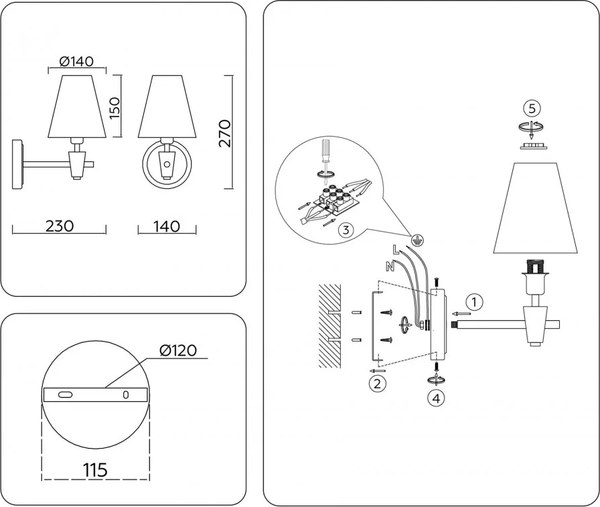 Ø140

150

270

230

140

Ø120

115

5

3

L

N

1

2

4