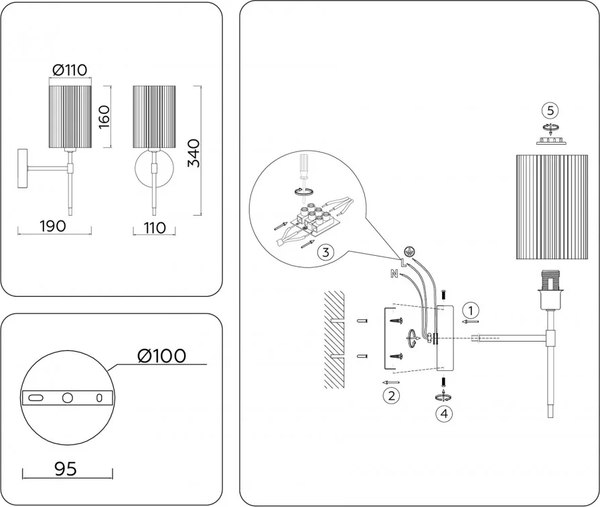 Ø110
160
340
190
110

Ø100
95

5
3
L
N
1
2
4