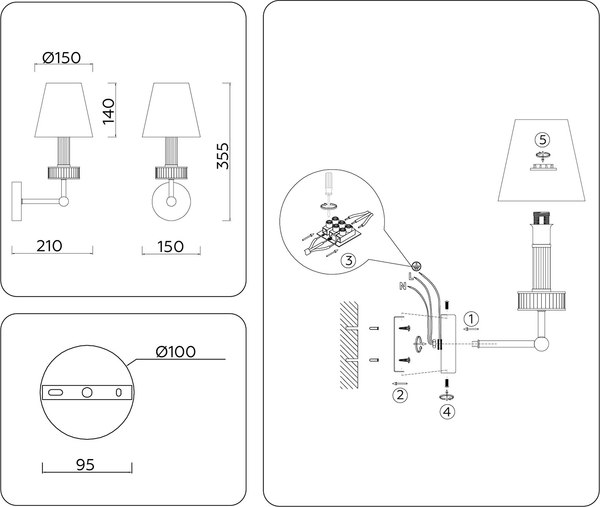 Ø150
140
355
210
150
Ø100
95
5
3
L
N
1
2
4