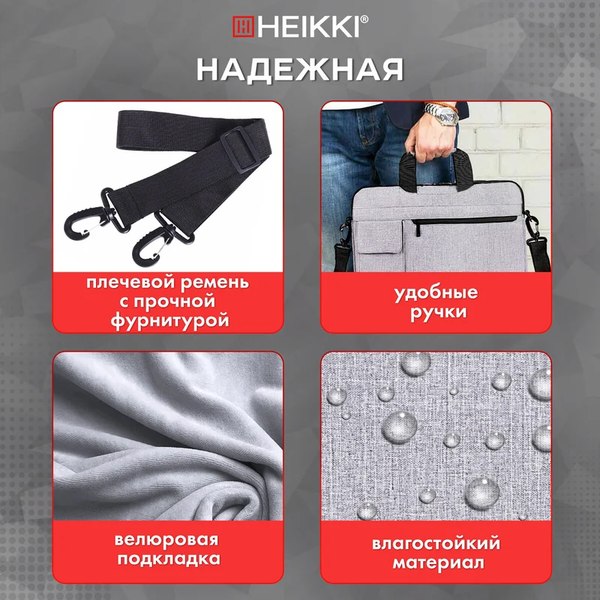 HEIKKI®

НАДЕЖНАЯ

плечевой ремень с прочной фурнитурой

удобные ручки

велюровая подкладка

влагостойкий материал