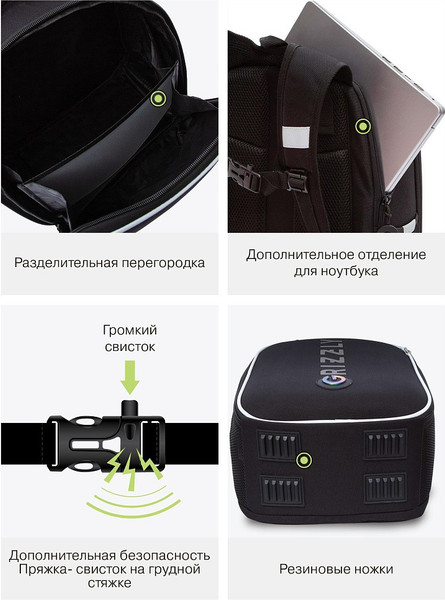 Разделительная перегородка

Дополнительное отделение для ноутбука

Громкий свисток

GRIZZLY

Дополнительная безопасность
Пряжка- свисток на грудной стяжке

Резиновые ножки