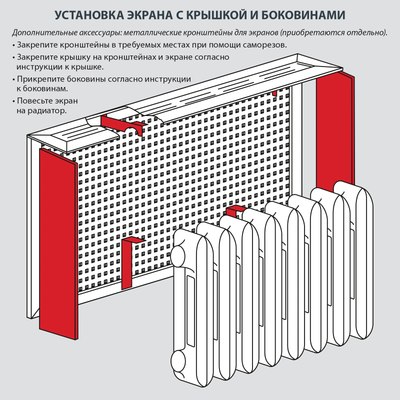 УСТАНОВКА ЭКРАНА С КРЫШКОЙ И БОКОВИНАМИ

Дополнительные аксессуары: металлические кронштейны для экранов (приобретаются отдельно).

• Закрепите кронштейны в требуемых местах при помощи саморезов.

• Закрепите крышку на кронштейнах и экране согласно инструкции к крышке.

• Прикрепите боковины согласно инструкции к боковинам.

• Повесьте экран на радиатор.