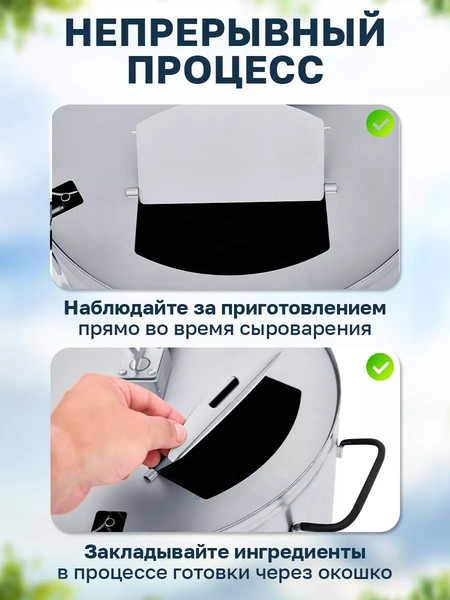 НЕПРЕРЫВНЫЙ ПРОЦЕСС

Наблюдайте за приготовлением прямо во время сыроварения

Закладывайте ингредиенты в процессе готовки через окошко