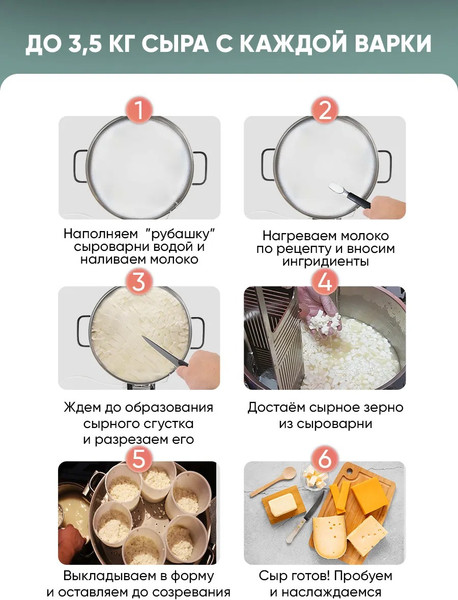 ДО 3,5 КГ СЫРА С КАЖДОЙ ВАРКИ

1

Наполняем "рубашку" сыроварни водой и наливаем молоко

2

Нагреваем молоко по рецепту и вносим ингридиенты

3

Ждем до образования сырного сгустка и разрезаем его

4

Достаём сырное зерно из сыроварни

5

Выкладываем в форму и оставляем до созревания

6

Сыр готов! Пробуем и наслаждаемся