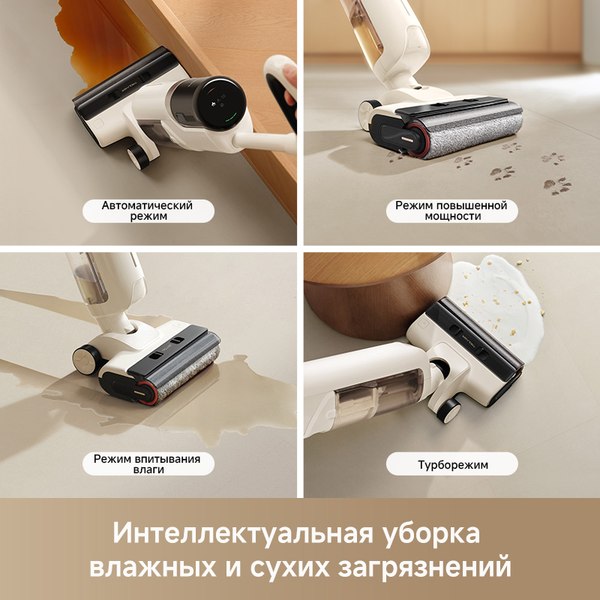 Автоматический режим

Режим повышенной мощности

Режим впитывания влаги

Турборежим

Интеллектуальная уборка влажных и сухих загрязнений