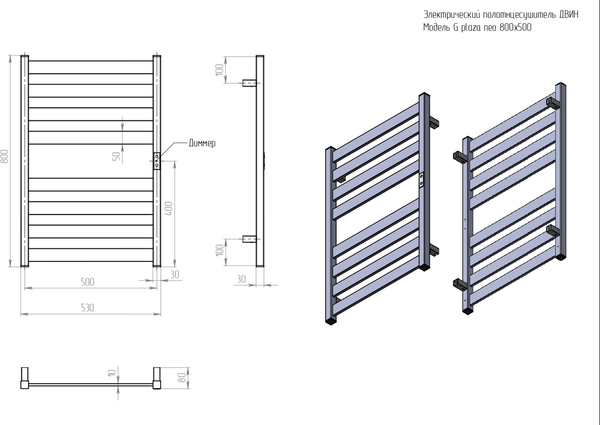 Электрический полотенцесушитель ДВИН
Модель G plaza neo 800x500

800
50
Диммер
400
30
500
530
100
100
30
10
80