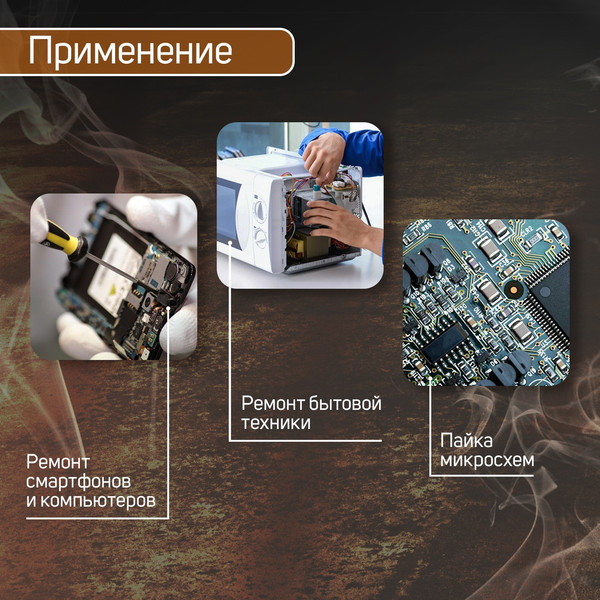 Применение

Ремонт смартфонов и компьютеров

Ремонт бытовой техники

Пайка микросхем