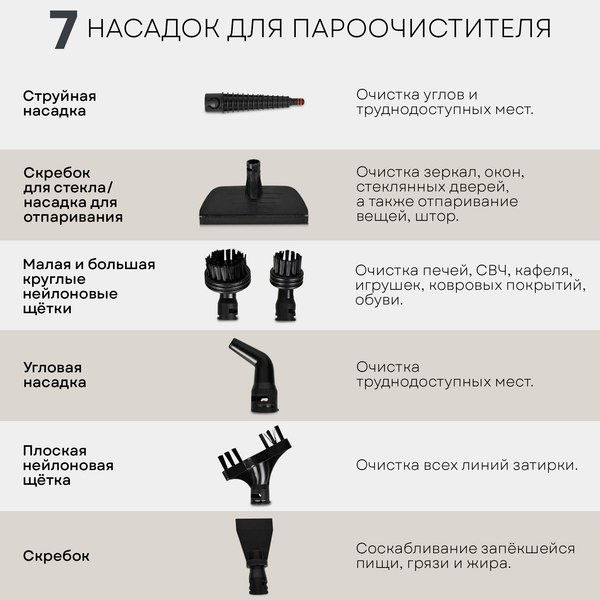 7 НАСАДОК ДЛЯ ПАРООЧИСТИТЕЛЯ

Струйная насадка

Очистка углов и труднодоступных мест.

Скребок для стекла/ насадка для отпаривания

Очистка зеркал, окон, стеклянных дверей, а также отпаривание вещей, штор.

Малая и большая круглые нейлоновые щётки

Очистка печей, СВЧ, кафеля, игрушек, ковровых покрытий, обуви.

Угловая насадка

Очистка труднодоступных мест.

Плоская нейлоновая щётка

Очистка всех линий затирки.

Скребок

Соскабливание запёкшейся пищи, грязи и жира.