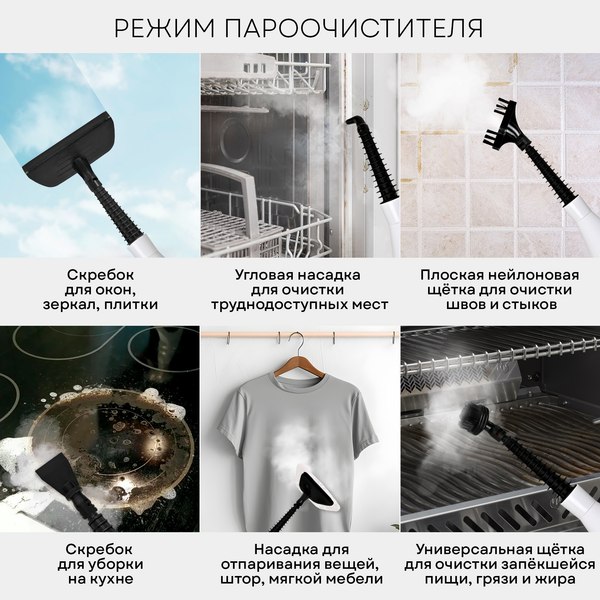 РЕЖИМ ПАРООЧИСТИТЕЛЯ

Скребок для окон, зеркал, плитки

Угловая насадка для очистки труднодоступных мест

Плоская нейлоновая щётка для очистки швов и стыков

Скребок для уборки на кухне

Насадка для отпаривания вещей, штор, мягкой мебели

Универсальная щётка для очистки запёкшейся пищи, грязи и жира