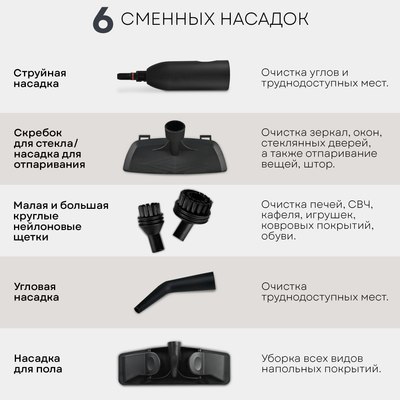 6 СМЕННЫХ НАСАДОК

Струйная насадка

Очистка углов и труднодоступных мест.

Скребок для стекла/ насадка для отпаривания

Очистка зеркал, окон, стеклянных дверей, а также отпаривание вещей, штор.

Малая и большая круглые нейлоновые щетки

Очистка печей, СВЧ, кафеля, игрушек, ковровых покрытий, обуви.

Угловая насадка

Очистка труднодоступных мест.

Насадка для пола

Уборка всех видов напольных покрытий.