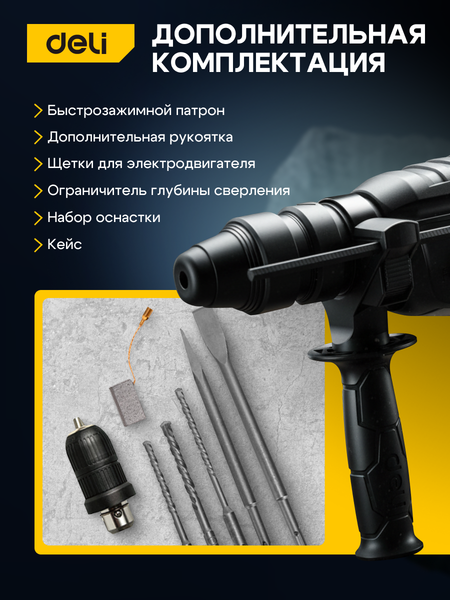 deli

ДОПОЛНИТЕЛЬНАЯ КОМПЛЕКТАЦИЯ

Быстрозажимной патрон

Дополнительная рукоятка

Щетки для электродвигателя

Ограничитель глубины сверления

Набор оснастки

Кейс

deli