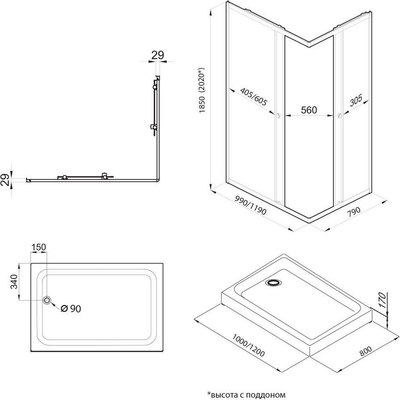 29

29

1850 (2020*)

405/605

560

305

990/1190

790

150

340

Ø 90

170

1000/1200

800

*высота с поддоном