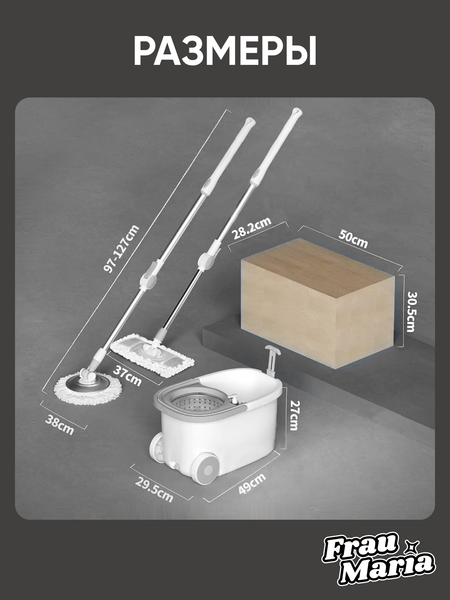 РАЗМЕРЫ

97-127cm

28.2cm

50cm

30.5cm

37cm

38cm

27cm

29.5cm

49cm

Frau Maria