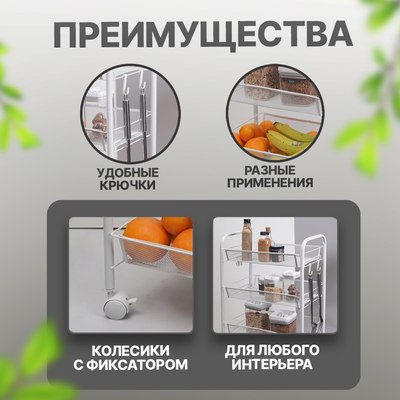 ПРЕИМУЩЕСТВА

УДОБНЫЕ КРЮЧКИ

РАЗНЫЕ ПРИМЕНЕНИЯ

КОЛЕСИКИ С ФИКСАТОРОМ

ДЛЯ ЛЮБОГО ИНТЕРЬЕРА