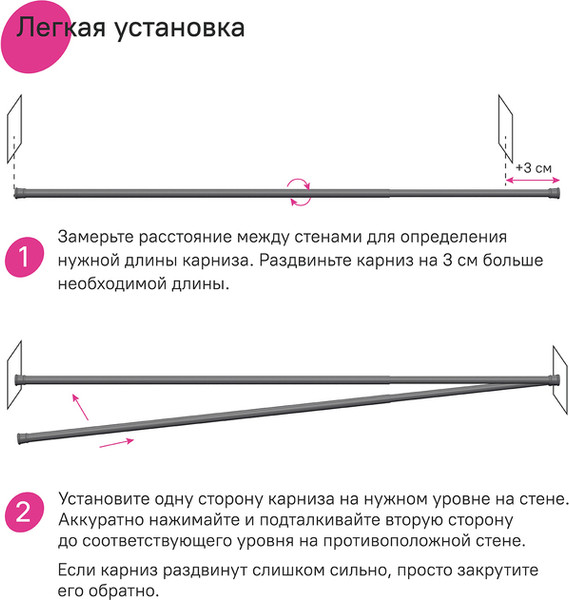 Легкая установка

+3 см

1

Замерьте расстояние между стенами для определения нужной длины карниза. Раздвиньте карниз на 3 см больше необходимой длины.

2

Установите одну сторону карниза на нужном уровне на стене. Аккуратно нажимайте и подталкивайте вторую сторону до соответствующего уровня на противоположной стене.

Если карниз раздвинут слишком сильно, просто закрутите его обратно.