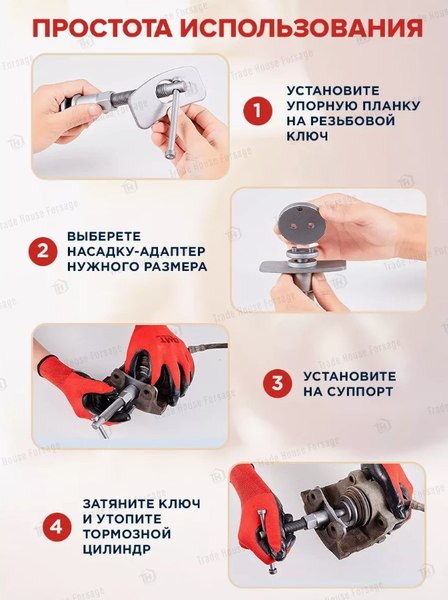 ПРОСТОТА ИСПОЛЬЗОВАНИЯ

1 УСТАНОВИТЕ УПОРНУЮ ПЛАНКУ НА РЕЗЬБОВОЙ КЛЮЧ

2 ВЫБЕРЕТЕ НАСАДКУ-АДАПТЕР НУЖНОГО РАЗМЕРА

3 УСТАНОВИТЕ НА СУППОРТ

4 ЗАТЯНИТЕ КЛЮЧ И УТОПИТЕ ТОРМОЗНОЙ ЦИЛИНДР

Trade House Forsage