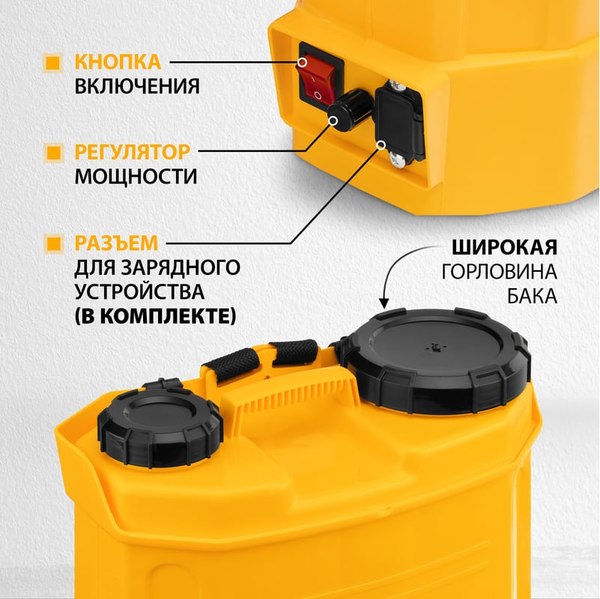 КНОПКА
ВКЛЮЧЕНИЯ

РЕГУЛЯТОР
МОЩНОСТИ

РАЗЪЕМ
ДЛЯ ЗАРЯДНОГО УСТРОЙСТВА
(В КОМПЛЕКТЕ)

ШИРОКАЯ
ГОРЛОВИНА
БАКА