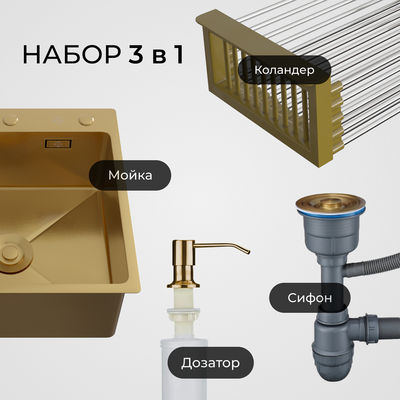 НАБОР 3 в 1

Коландер

Мойка

Сифон

Дозатор