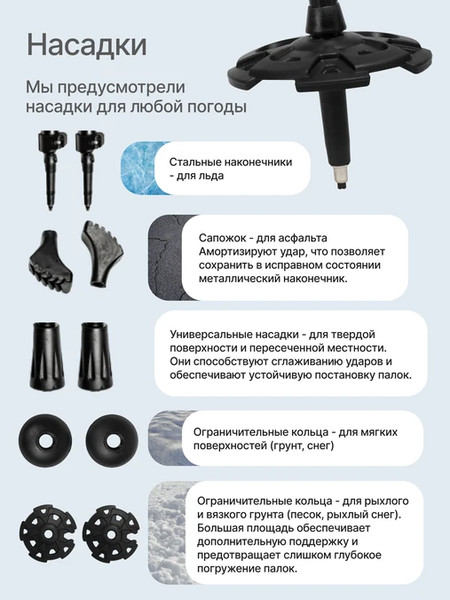 Насадки

Мы предусмотрели насадки для любой погоды

Стальные наконечники - для льда

Сапожок - для асфальта
Амортизируют удар, что позволяет сохранить в исправном состоянии металлический наконечник.

Универсальные насадки - для твердой поверхности и пересеченной местности. Они способствуют сглаживанию ударов и обеспечивают устойчивую постановку палок.

Ограничительные кольца - для мягких поверхностей (грунт, снег)

Ограничительные кольца - для рыхлого и вязкого грунта (песок, рыхлый снег). Большая площадь обеспечивает дополнительную поддержку и предотвращает слишком глубокое погружение палок.