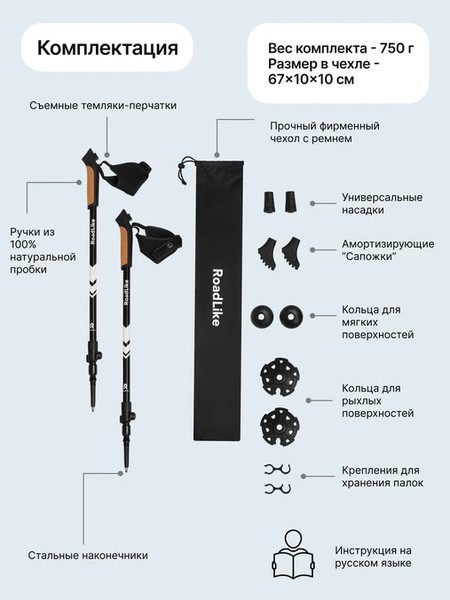 Комплектация

Вес комплекта - 750 г
Размер в чехле - 67×10×10 см

Съемные темляки-перчатки

Прочный фирменный чехол с ремнем

Ручки из 100% натуральной пробки

RoadLike

RoadLike

RoadLike

Универсальные насадки

Амортизирующие "Сапожки"

Кольца для мягких поверхностей

Кольца для рыхлых поверхностей

Крепления для хранения палок

Стальные наконечники

Инструкция на русском языке