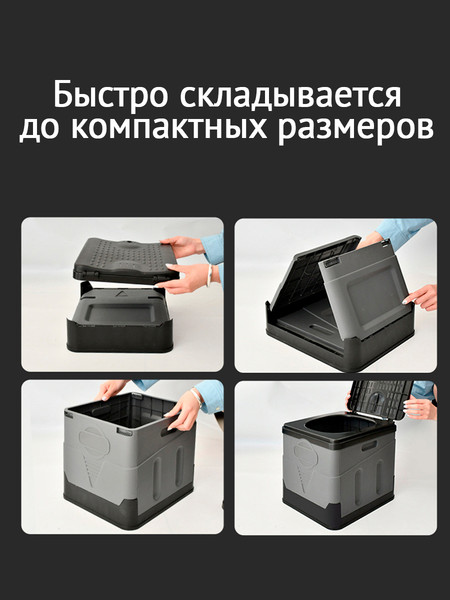 Быстро складывается до компактных размеров