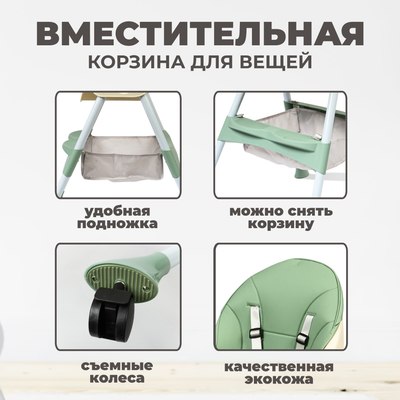 ВМЕСТИТЕЛЬНАЯ
КОРЗИНА ДЛЯ ВЕЩЕЙ

удобная подножка

можно снять корзину

съемные колеса

качественная экокожа