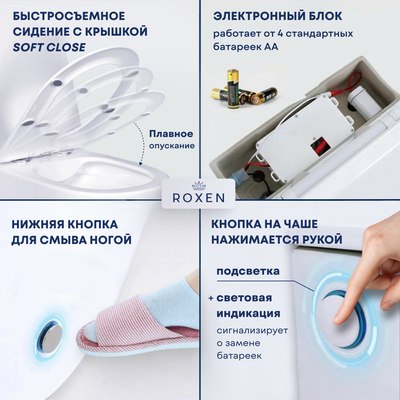 БЫСТРОСЪЕМНОЕ СИДЕНИЕ С КРЫШКОЙ SOFT CLOSE

Плавное опускание

ЭЛЕКТРОННЫЙ БЛОК

работает от 4 стандартных батареек АА

ROXEN

НИЖНЯЯ КНОПКА ДЛЯ СМЫВА НОГОЙ

КНОПКА НА ЧАШЕ НАЖИМАЕТСЯ РУКОЙ

подсветка

+ световая индикация

сигнализирует о замене батареек