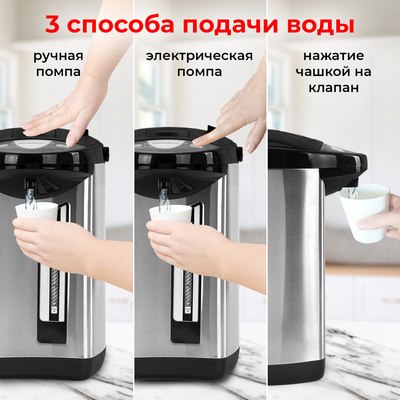 3 способа подачи воды

ручная помпа

электрическая помпа

нажатие чашкой на клапан