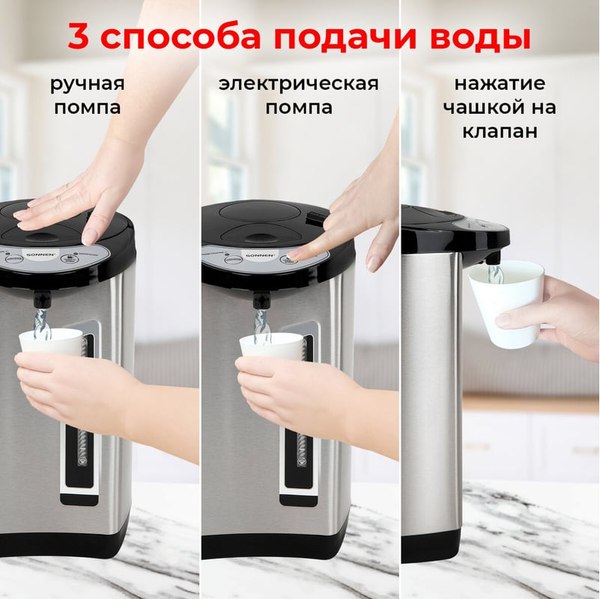 3 способа подачи воды

ручная помпа

электрическая помпа

нажатие чашкой на клапан

SONNEN

SONNEN