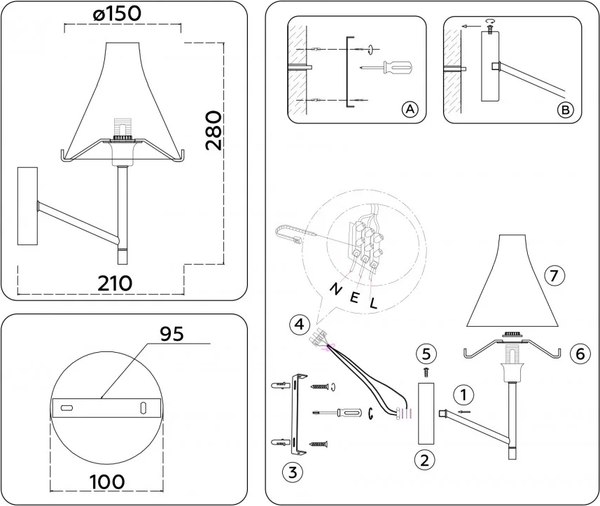 ø150

280

210

95

100

A

B

N E L

4

7

5

6

1

3

2