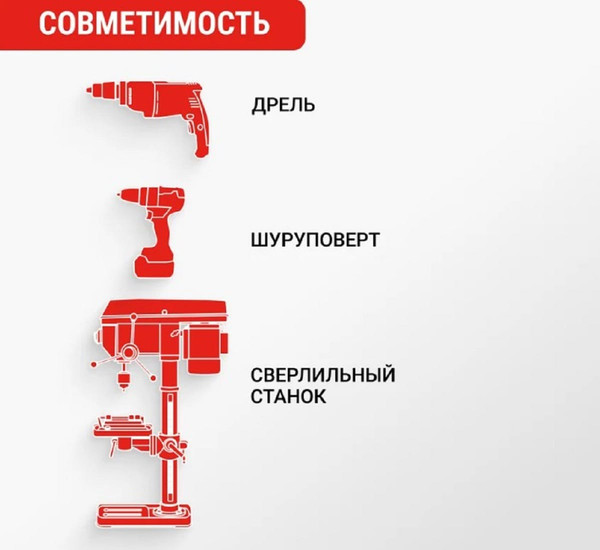 СОВМЕТИМОСТЬ

ДРЕЛЬ

ШУРУПОВЕРТ

СВЕРЛИЛЬНЫЙ СТАНОК