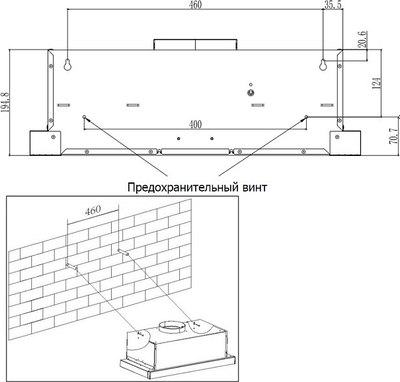 460
35.5
20.6
194.8
124
400
70.7
Предохранительный винт
460