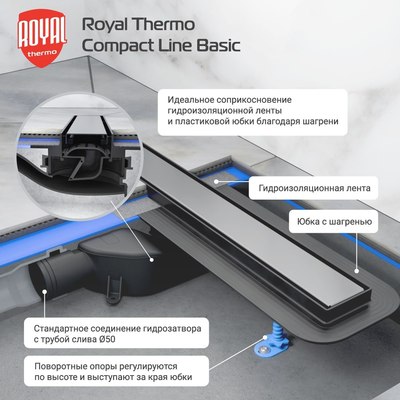 ROYAL thermo

Royal Thermo Compact Line Basic

Идеальное соприкосновение гидроизоляционной ленты и пластиковой юбки благодаря шагрени

Гидроизоляционная лента

Юбка с шагренью

Стандартное соединение гидрозатвора с трубой слива Ø50

Поворотные опоры регулируются по высоте и выступают за края юбки