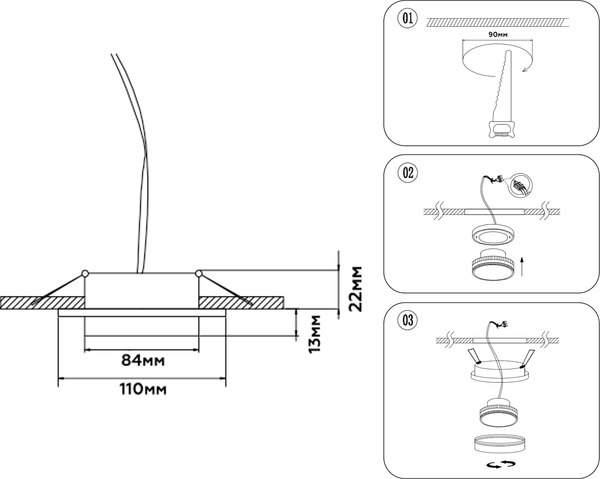 22мм
13мм
84мм
110мм
01
90мм
02
03