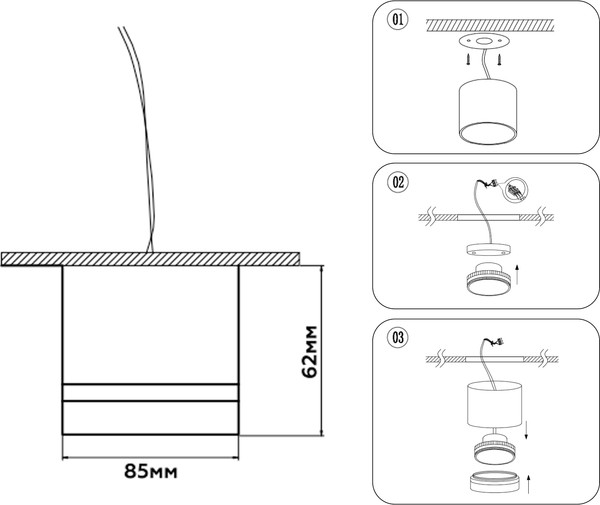 62мм

85мм

01

02

03