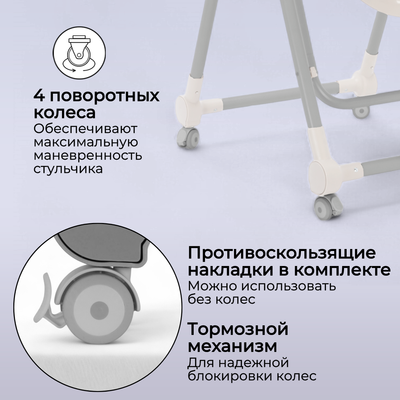 4 поворотных колеса
Обеспечивают максимальную маневренность стульчика

Противоскользящие накладки в комплекте
Можно использовать без колес

Тормозной механизм
Для надежной блокировки колес