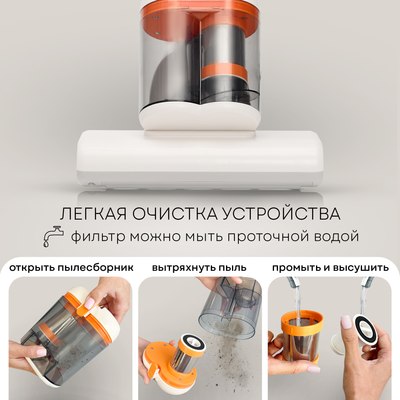 ЛЕГКАЯ ОЧИСТКА УСТРОЙСТВА
фильтр можно мыть проточной водой

открыть пылесборник
вытряхнуть пыль
промыть и высушить