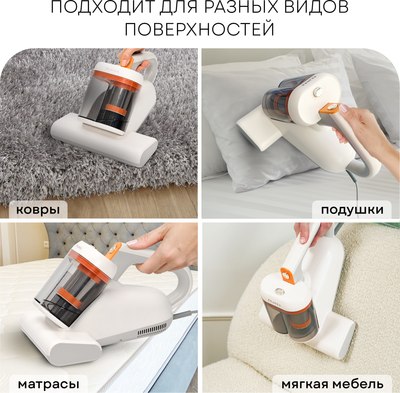 ПОДХОДИТ ДЛЯ РАЗНЫХ ВИДОВ ПОВЕРХНОСТЕЙ

ковры

подушки

матрасы

мягкая мебель