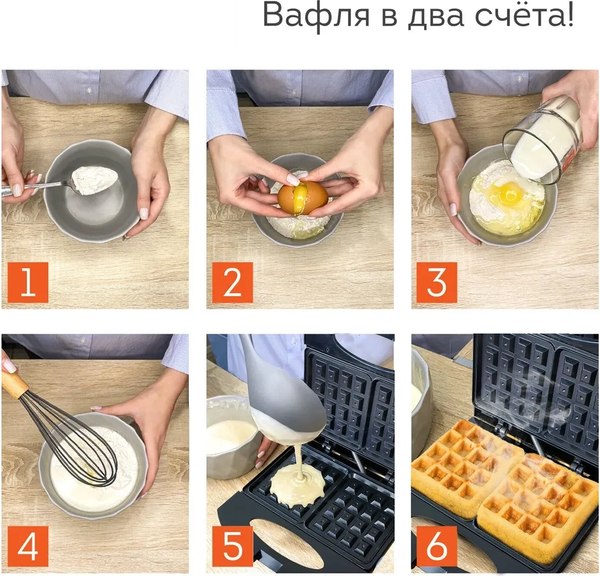 Вафля в два счёта!

1

2

3

4

5

6