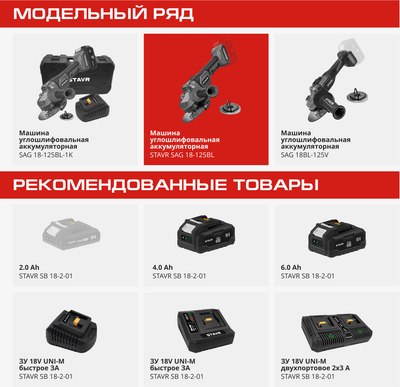 МОДЕЛЬНЫЙ РЯД

STAVR

Машина углошлифовальная аккумуляторная
SAG 18-125BL-1K

Машина углошлифовальная аккумуляторная
STAVR SAG 18-125BL

Машина углошлифовальная аккумуляторная
SAG 18BL-125V

РЕКОМЕНДОВАННЫЕ ТОВАРЫ

2.0 Ah
STAVR SB 18-2-01

4.0 Ah
STAVR SB 18-2-01

6.0 Ah
STAVR SB 18-2-01

ЗУ 18V UNI-M быстрое 3А
STAVR SB 18-2-01

STAVR

ЗУ 18V UNI-M быстрое 3А
STAVR SB 18-2-01

ЗУ 18V UNI-M двухпортовое 2х3 А
STAVR SB 18-2-01