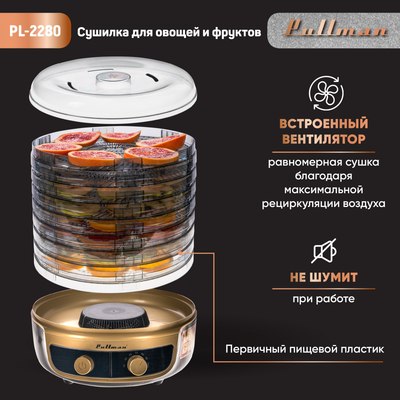 PL-2280

Сушилка для овощей и фруктов

Pullman

ВСТРОЕННЫЙ ВЕНТИЛЯТОР

равномерная сушка благодаря максимальной рециркуляции воздуха

НЕ ШУМИТ

при работе

Pullman

Первичный пищевой пластик