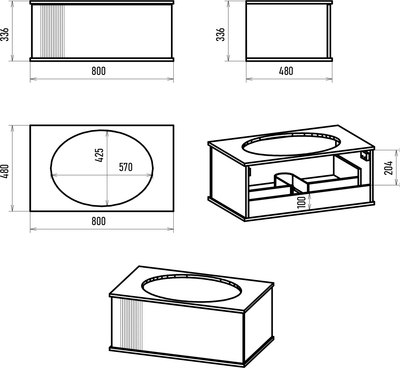 336
800
336
480
480
425
570
800
204
100