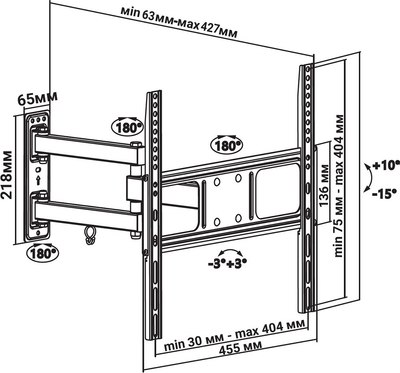 min 63мм-max 427мм

65мм

218мм

180°

180°

180°

136 мм

min 75 мм - max 404 мм

+10°

-15°

-3°+3°

min 30 мм - max 404 мм

455 мм