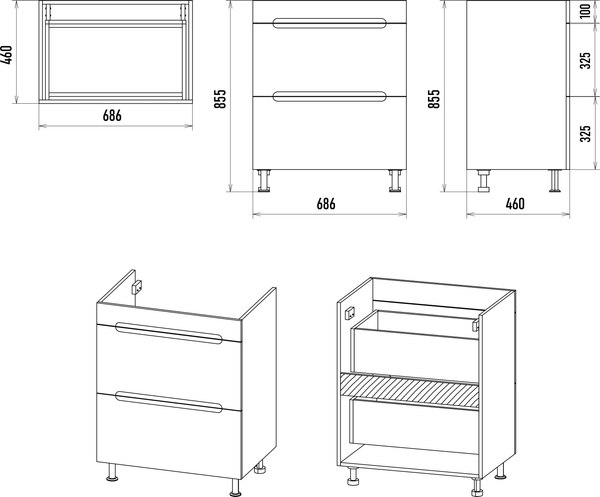 460

686

855

686

855

100

325

325

460