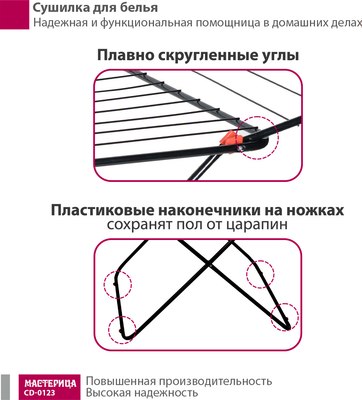 Сушилка для белья
Надежная и функциональная помощница в домашних делах

Плавно скругленные углы

Пластиковые наконечники на ножках
сохранят пол от царапин

МАСТЕРИЦА
CD-0123

Повышенная производительность
Высокая надежность