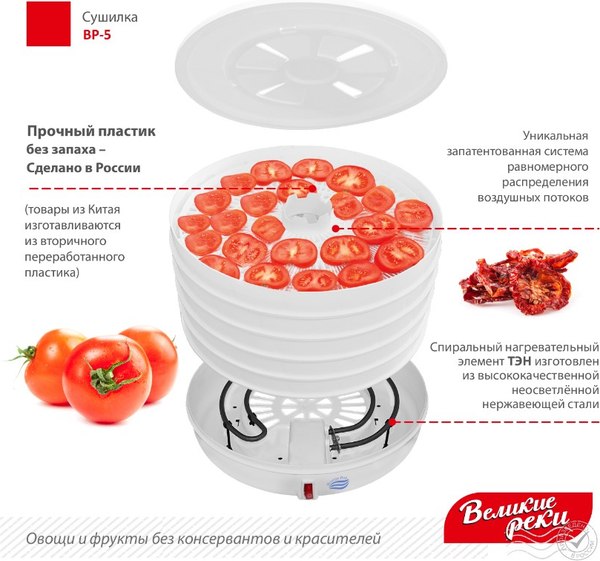 Сушилка
ВР-5

Прочный пластик без запаха – Сделано в России

(товары из Китая изготавливаются из вторичного переработанного пластика)

Уникальная запатентованная система равномерного распределения воздушных потоков

Спиральный нагревательный элемент ТЭН изготовлен из высококачественной неосветлённой нержавеющей стали

Великие реки

Овощи и фрукты без консервантов и красителей